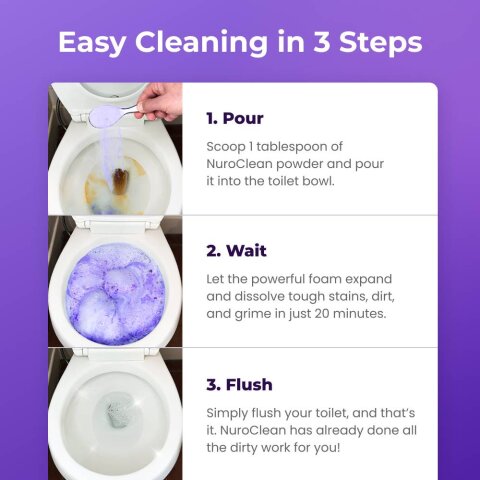 Easy Cleaning in 3 Steps

1. Pour

Scoop 1 tablespoon of NuroClean powder and pour it into the toilet bowl.

2. Wait

Let the powerful foam expand and dissolve tough stains, dirt, and grime in just 20 minutes.

3. Flush

Simply flush your toilet, and that's it. NuroClean has already done all the dirty work for you!